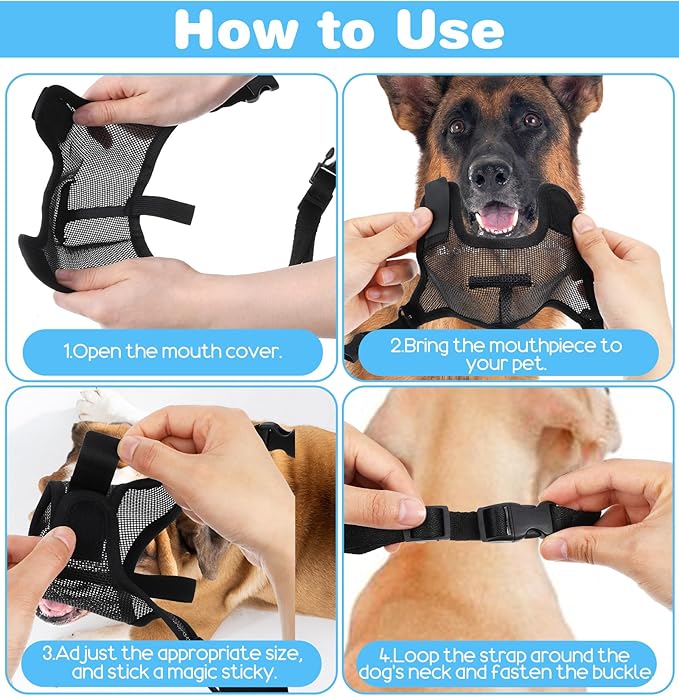 How to Use

1.Open the mouth cover.

2.Bring the mouthpiece to your pet.

3.Adjust the appropriate size, and stick a magic sticky.

4.Loop the strap around the dog's neck and fasten the buckle