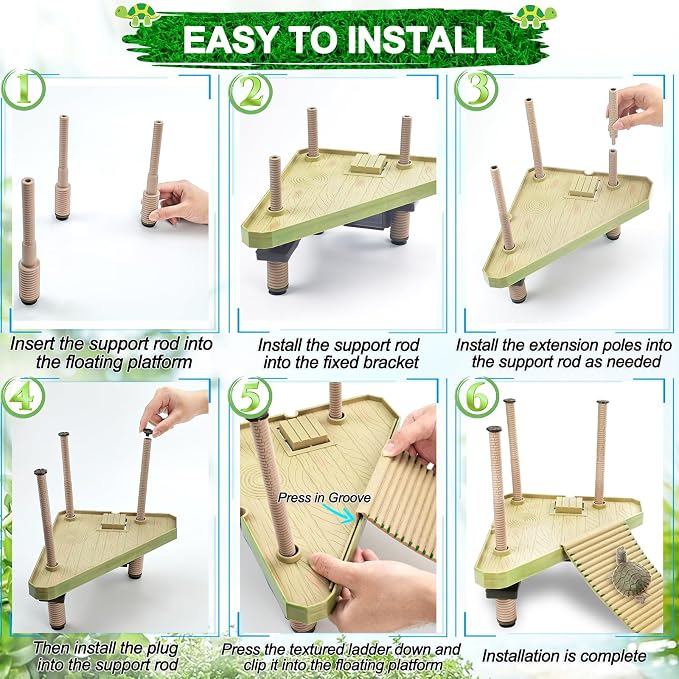 EASY TO INSTALL

1
Insert the support rod into the floating platform

2
Install the support rod into the fixed bracket

3
Install the extension poles into the support rod as needed

4
Then install the plug into the support rod

5
Press in Groove
Press the textured ladder down and clip it into the floating platform

6
Installation is complete