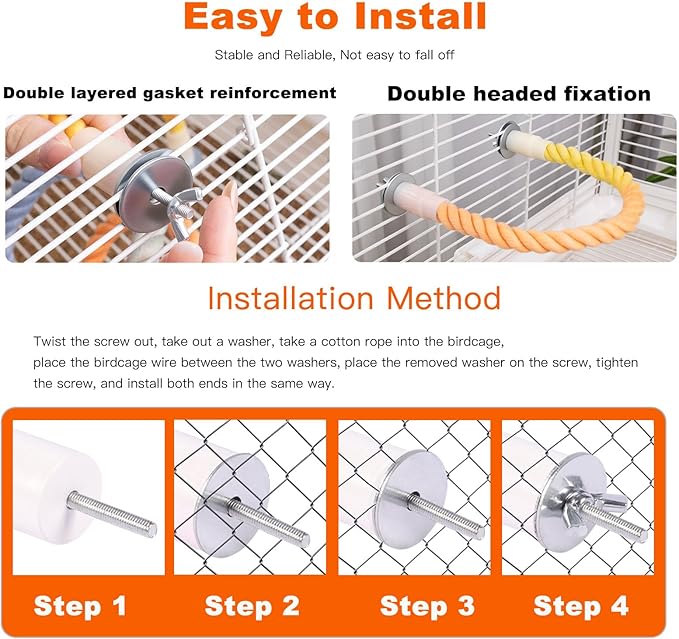 Easy to Install

Stable and Reliable, Not easy to fall off

Double layered gasket reinforcement

Double headed fixation

Installation Method

Twist the screw out, take out a washer, take a cotton rope into the birdcage, place the birdcage wire between the two washers, place the removed washer on the screw, tighten the screw, and install both ends in the same way.

Step 1

Step 2

Step 3

Step 4