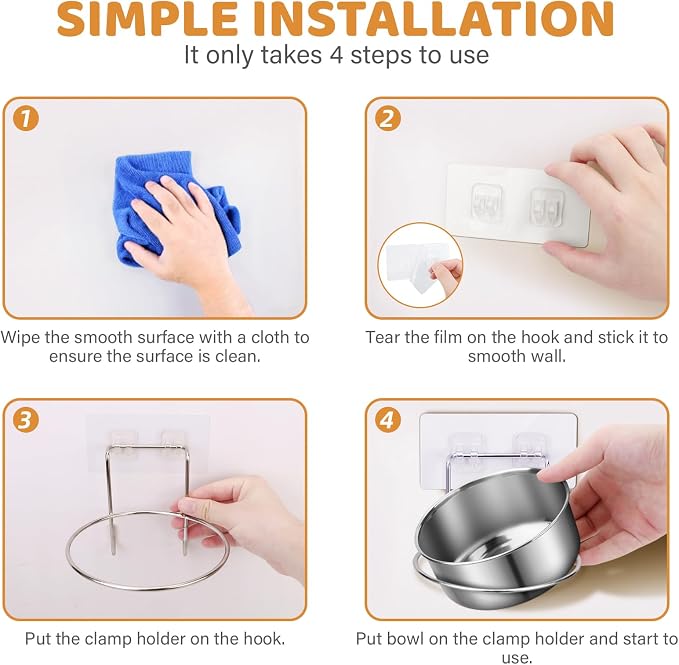 SIMPLE INSTALLATION
It only takes 4 steps to use

1

Wipe the smooth surface with a cloth to ensure the surface is clean.

2

Tear the film on the hook and stick it to smooth wall.

3

Put the clamp holder on the hook.

4

Put bowl on the clamp holder and start to use.