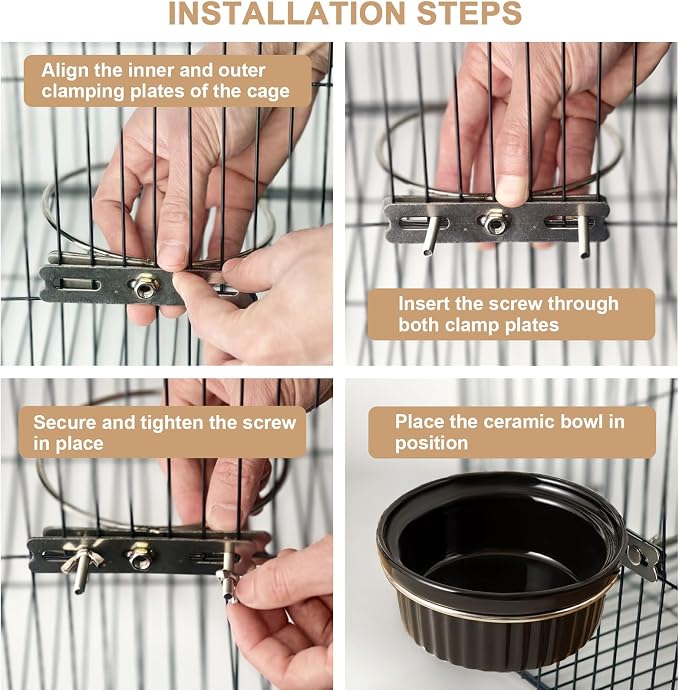 INSTALLATION STEPS

Align the inner and outer clamping plates of the cage

Insert the screw through both clamp plates

Secure and tighten the screw in place

Place the ceramic bowl in position