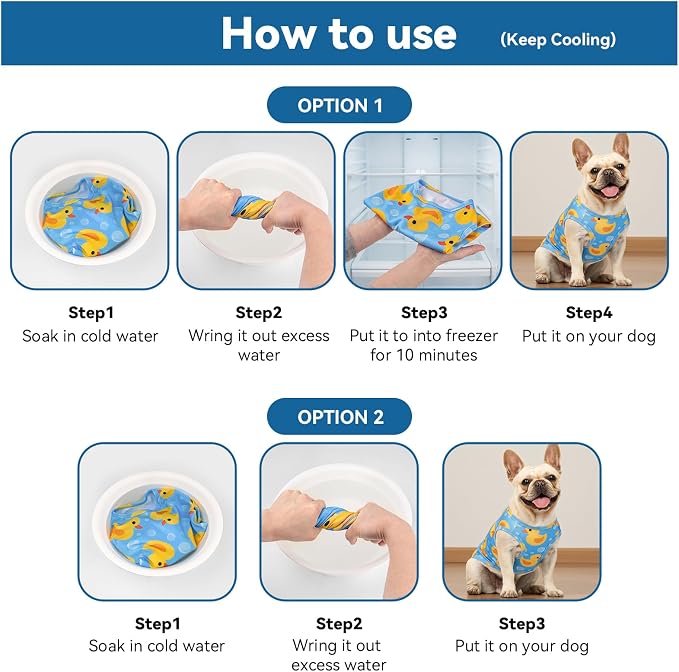 How to use (Keep Cooling)

OPTION 1

Step1
Soak in cold water

Step2
Wring it out excess water

Step3
Put it to into freezer for 10 minutes

Step4
Put it on your dog

OPTION 2

Step1
Soak in cold water

Step2
Wring it out excess water

Step3
Put it on your dog