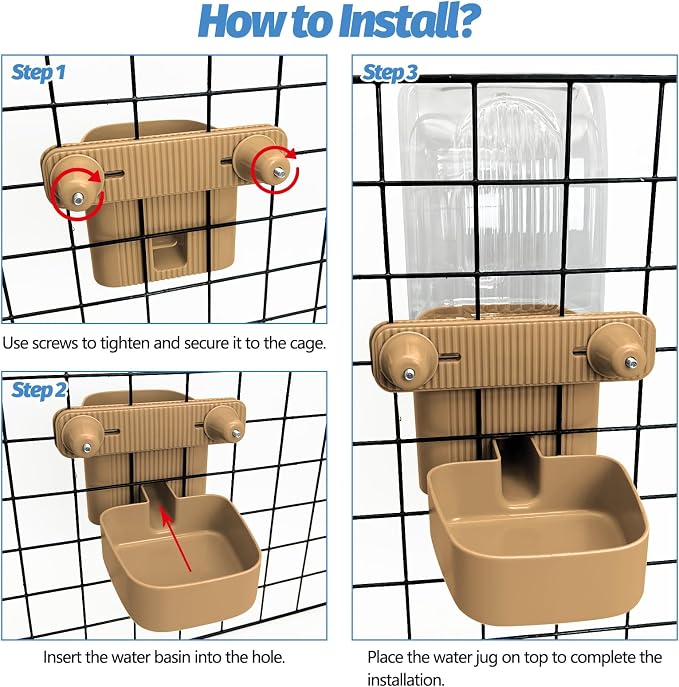 How to Install?

Step 1

Use screws to tighten and secure it to the cage.

Step 2

Insert the water basin into the hole.

Step 3

Place the water jug on top to complete the installation.