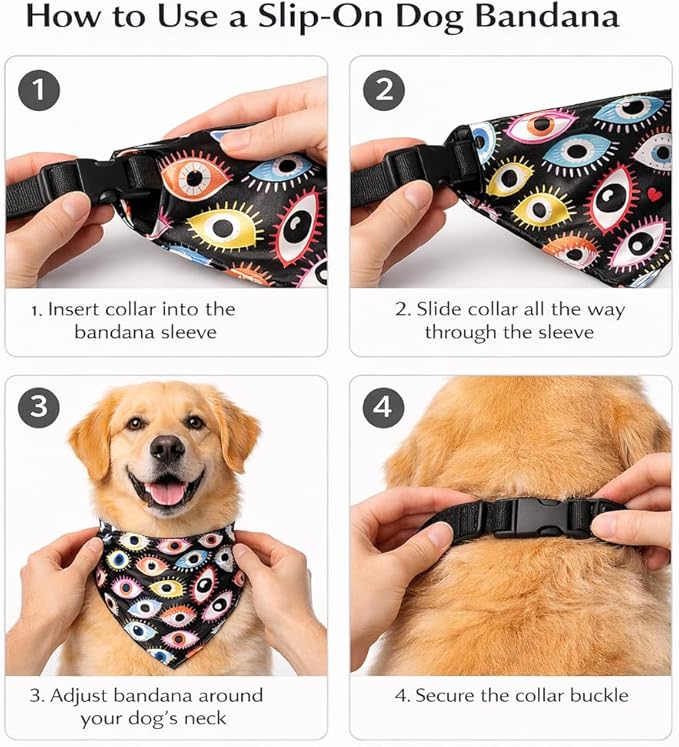 How to Use a Slip-On Dog Bandana

1

1. Insert collar into the bandana sleeve

2

2. Slide collar all the way through the sleeve

3

3. Adjust bandana around your dog's neck

4

4. Secure the collar buckle