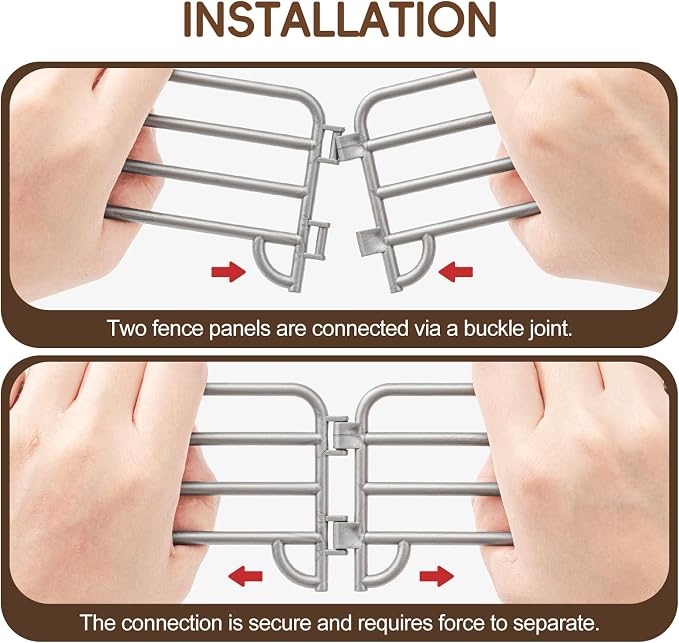 INSTALLATION

Two fence panels are connected via a buckle joint.

The connection is secure and requires force to separate.