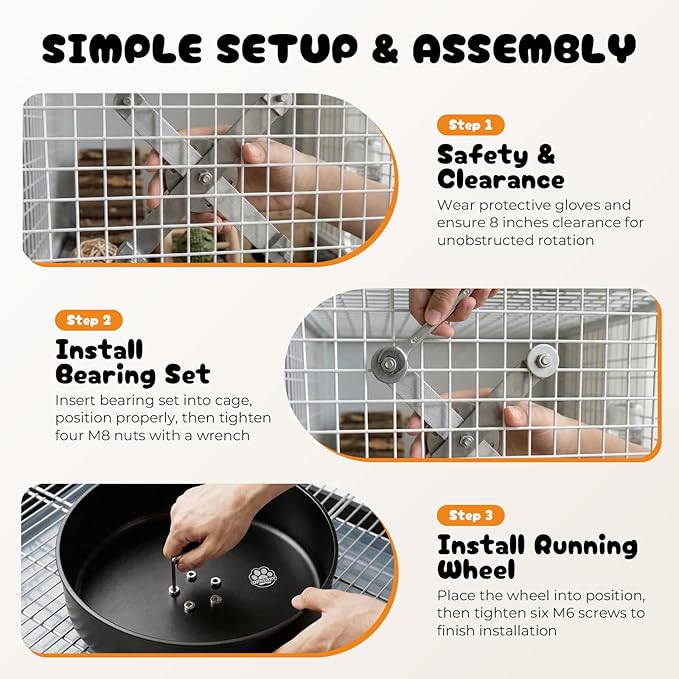 SIMPLE SETUP & ASSEMBLY

Step 1

Safety & Clearance

Wear protective gloves and ensure 8 inches clearance for unobstructed rotation

Step 2

Install Bearing Set

Insert bearing set into cage, position properly, then tighten four M8 nuts with a wrench

Step 3

Install Running Wheel

Place the wheel into position, then tighten six M6 screws to finish installation