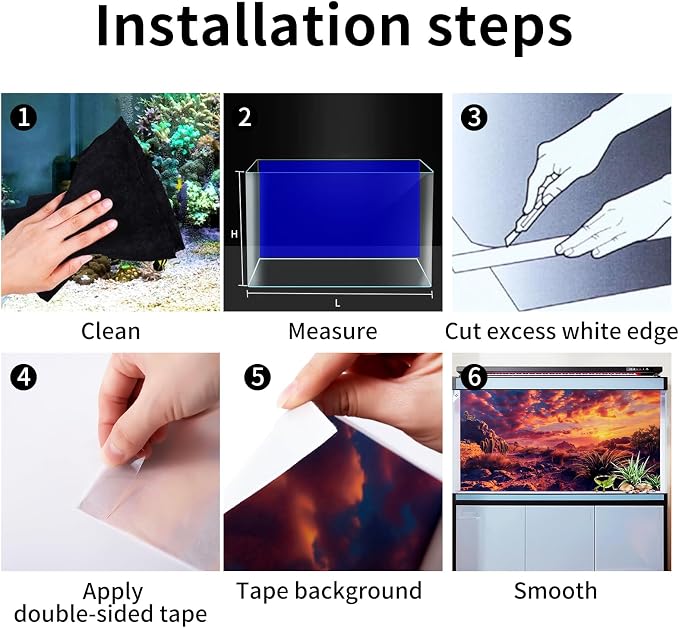 Installation steps

1

Clean

2

H

L

Measure

3

Cut excess white edge

4

Apply double-sided tape

5

Tape background

6

Smooth