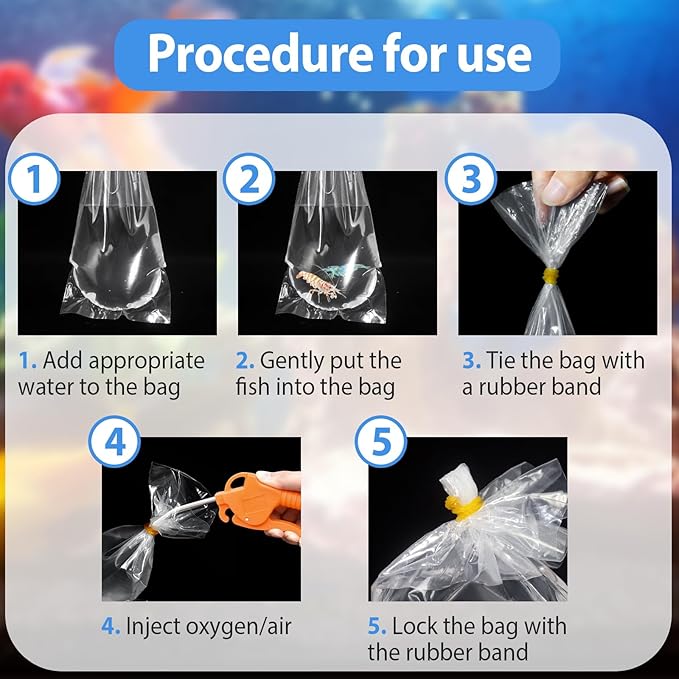 Procedure for use

1

2

3

1. Add appropriate water to the bag

2. Gently put the fish into the bag

3. Tie the bag with a rubber band

4

5

4. Inject oxygen/air

5. Lock the bag with the rubber band