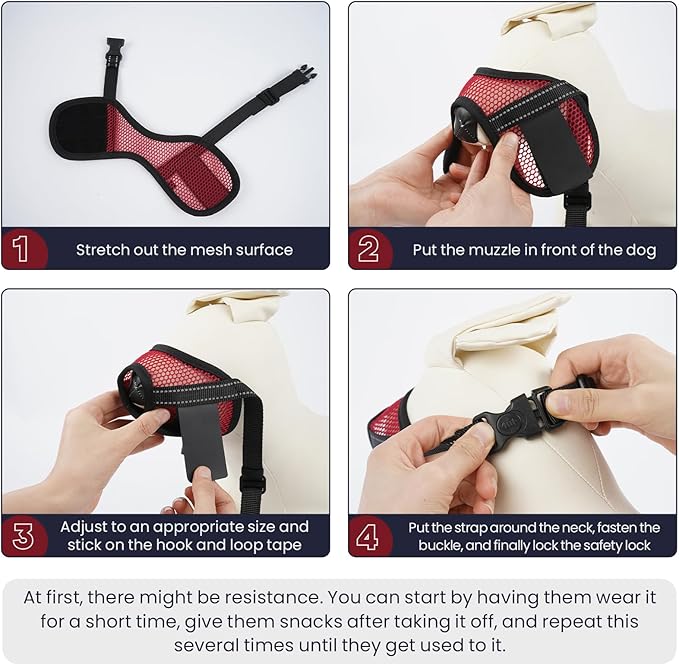 1 Stretch out the mesh surface

2 Put the muzzle in front of the dog

3 Adjust to an appropriate size and stick on the hook and loop tape

4 Put the strap around the neck, fasten the buckle, and finally lock the safety lock

At first, there might be resistance. You can start by having them wear it for a short time, give them snacks after taking it off, and repeat this several times until they get used to it.