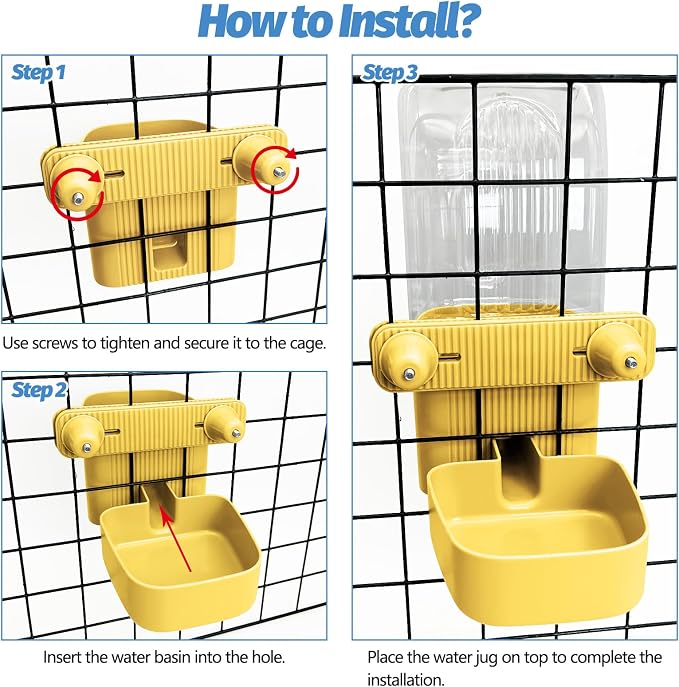 How to Install?

Step 1

Use screws to tighten and secure it to the cage.

Step 2

Insert the water basin into the hole.

Step 3

Place the water jug on top to complete the installation.