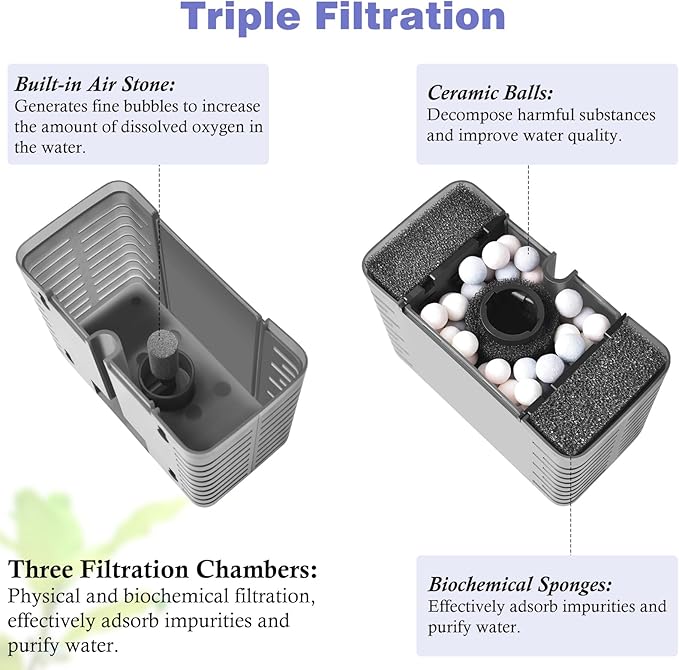 Triple Filtration

Built-in Air Stone:
Generates fine bubbles to increase the amount of dissolved oxygen in the water.

Ceramic Balls:
Decompose harmful substances and improve water quality.

Three Filtration Chambers:
Physical and biochemical filtration, effectively adsorb impurities and purify water.

Biochemical Sponges:
Effectively adsorb impurities and purify water.