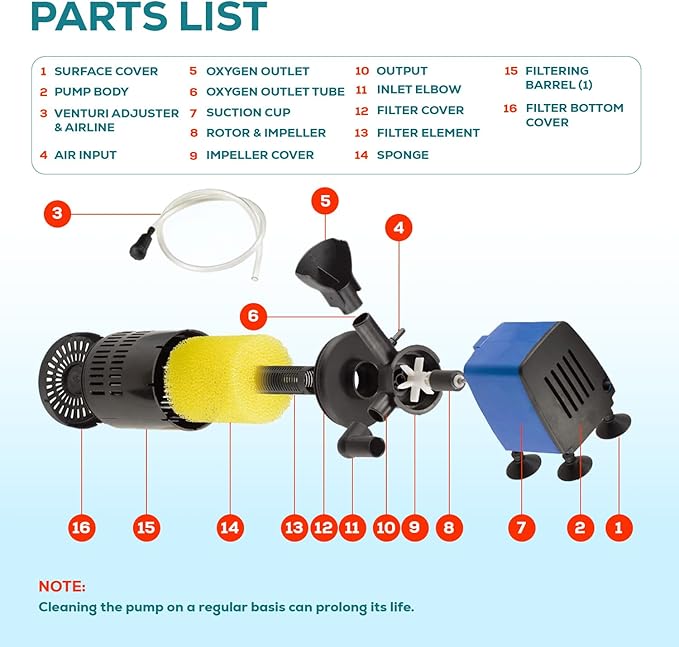 PARTS LIST

1 SURFACE COVER
2 PUMP BODY
3 VENTURI ADJUSTER & AIRLINE
4 AIR INPUT

5 OXYGEN OUTLET
6 OXYGEN OUTLET TUBE
7 SUCTION CUP
8 ROTOR & IMPELLER
9 IMPELLER COVER

10 OUTPUT
11 INLET ELBOW
12 FILTER COVER
13 FILTER ELEMENT
14 SPONGE

15 FILTERING BARREL (1)
16 FILTER BOTTOM COVER

3
5
4
6

16 15 14 13 12 11 10 9 8 7 2 1

NOTE:
Cleaning the pump on a regular basis can prolong its life.