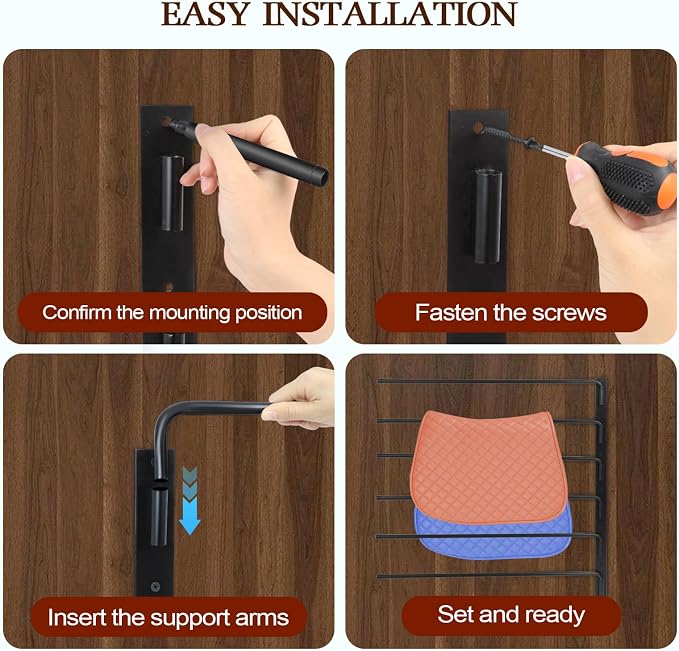 EASY INSTALLATION

Confirm the mounting position

Fasten the screws

Insert the support arms

Set and ready