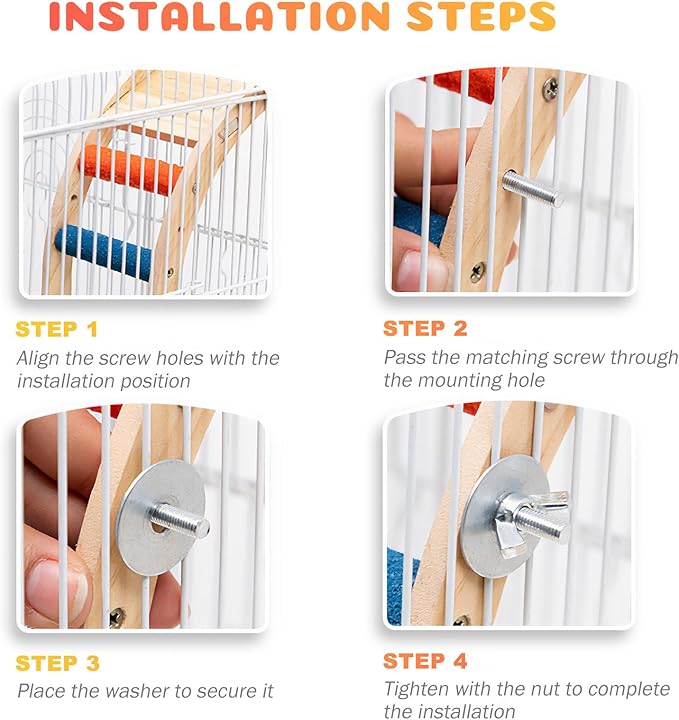 INSTALLATION STEPS

STEP 1
Align the screw holes with the installation position

STEP 2
Pass the matching screw through the mounting hole

STEP 3
Place the washer to secure it

STEP 4
Tighten with the nut to complete the installation