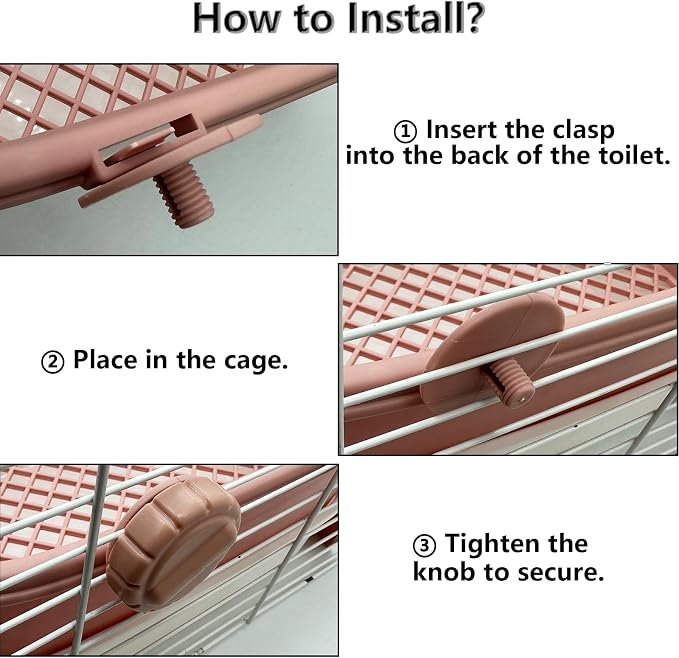 How to Install?

① Insert the clasp into the back of the toilet.

② Place in the cage.

③ Tighten the knob to secure.