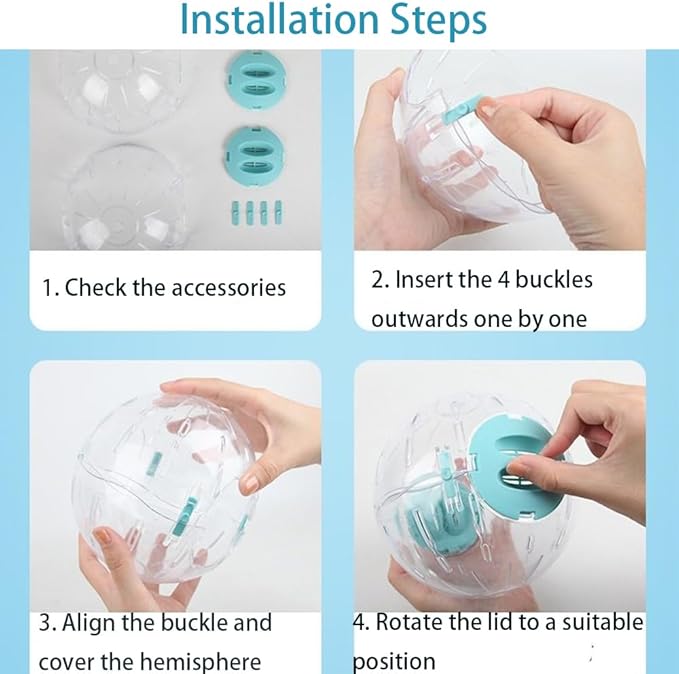 Installation Steps

1. Check the accessories

2. Insert the 4 buckles outwards one by one

3. Align the buckle and cover the hemisphere

4. Rotate the lid to a suitable position