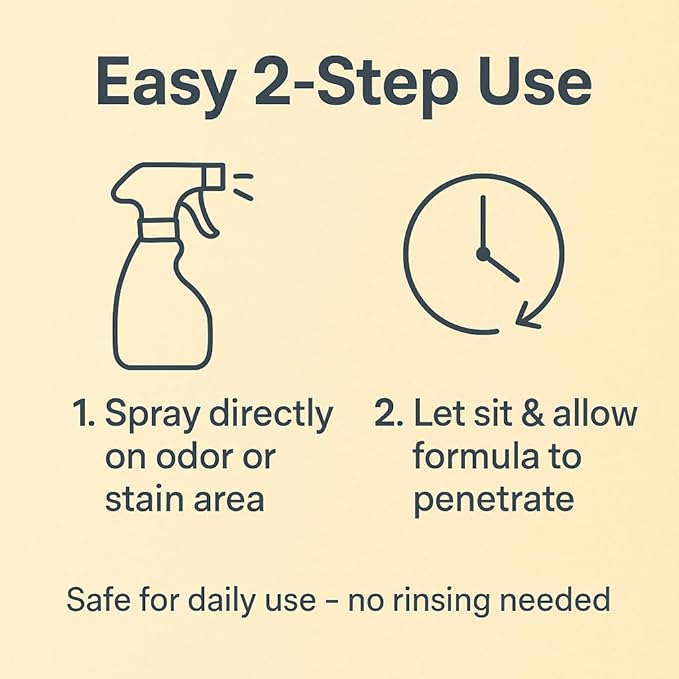 Easy 2-Step Use

1. Spray directly on odor or stain area

2. Let sit & allow formula to penetrate

Safe for daily use – no rinsing needed