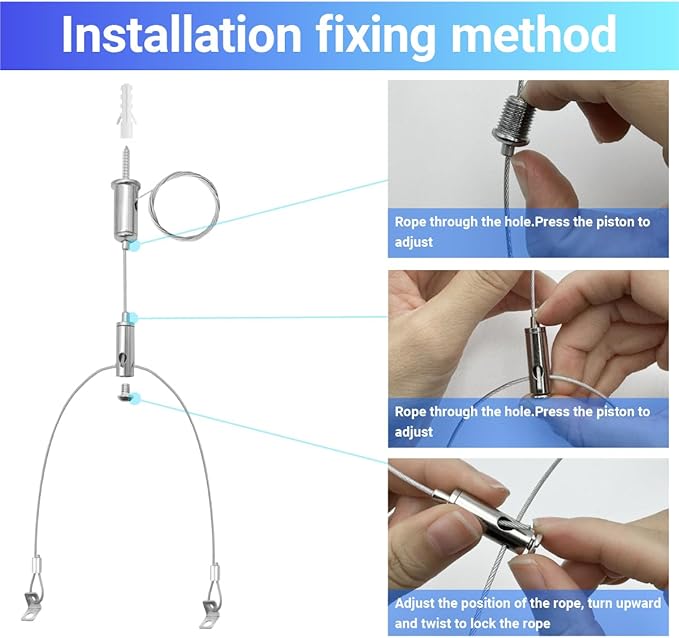 Installation fixing method

Rope through the hole.Press the piston to adjust

Rope through the hole.Press the piston to adjust

Adjust the position of the rope, turn upward and twist to lock the rope