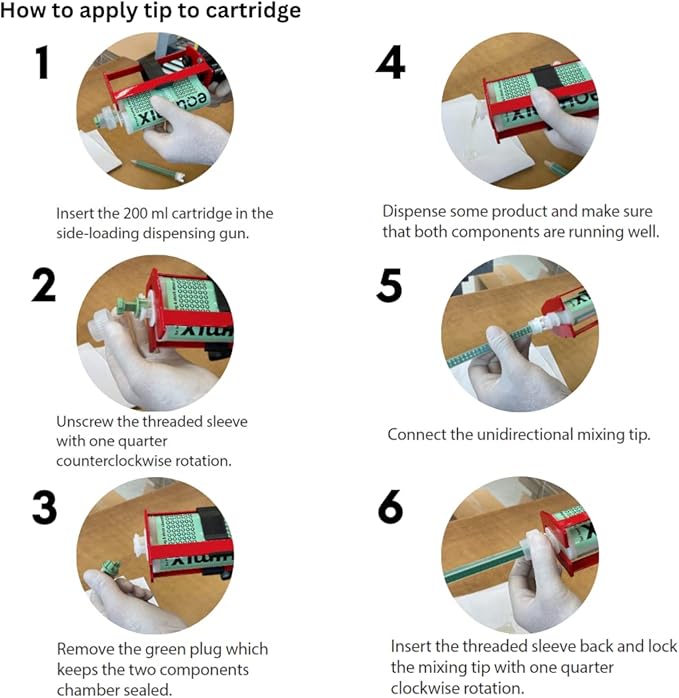 How to apply tip to cartridge

1

Insert the 200 ml cartridge in the side-loading dispensing gun.

2

Unscrew the threaded sleeve with one quarter counterclockwise rotation.

3

Remove the green plug which keeps the two components chamber sealed.

4

Dispense some product and make sure that both components are running well.

5

Connect the unidirectional mixing tip.

6

Insert the threaded sleeve back and lock the mixing tip with one quarter clockwise rotation.