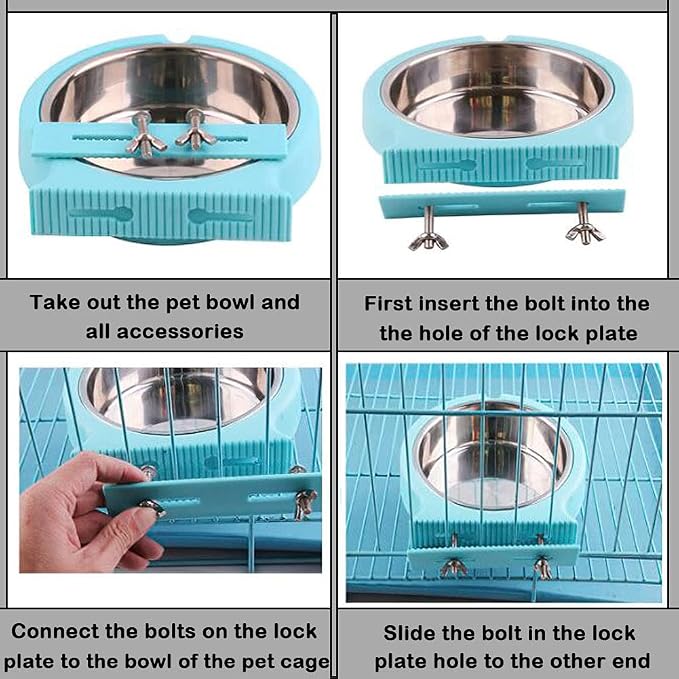 Take out the pet bowl and all accessories

First insert the bolt into the the hole of the lock plate

Connect the bolts on the lock plate to the bowl of the pet cage

Slide the bolt in the lock plate hole to the other end