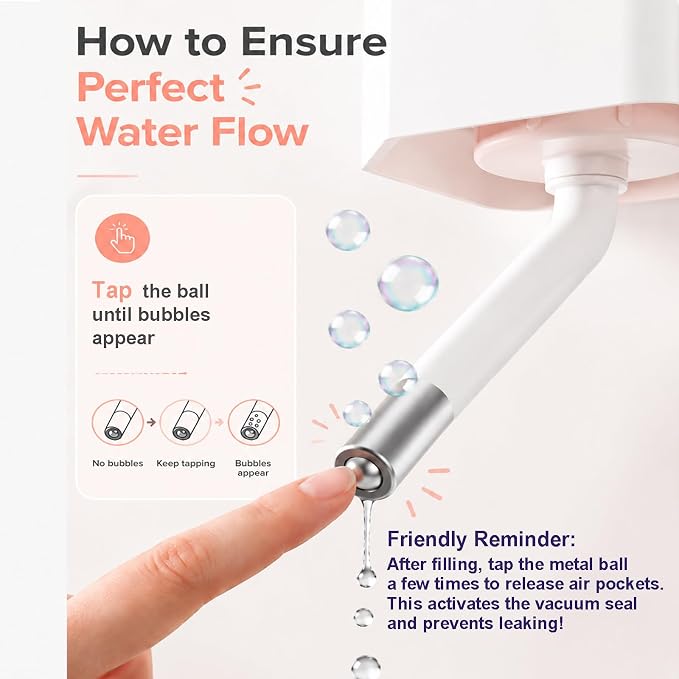 How to Ensure
Perfect
Water Flow

Tap the ball until bubbles appear

No bubbles
Keep tapping
Bubbles appear

Friendly Reminder:
After filling, tap the metal ball a few times to release air pockets. This activates the vacuum seal and prevents leaking!