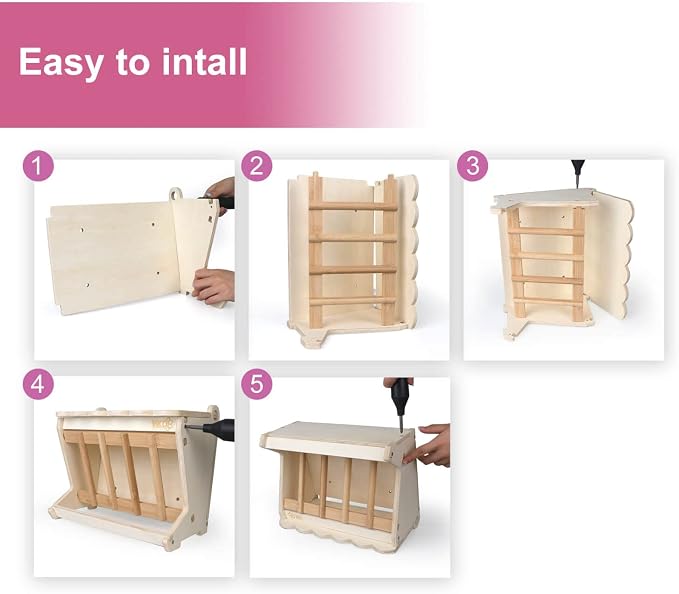 Easy to intall

1

2

3

4

5