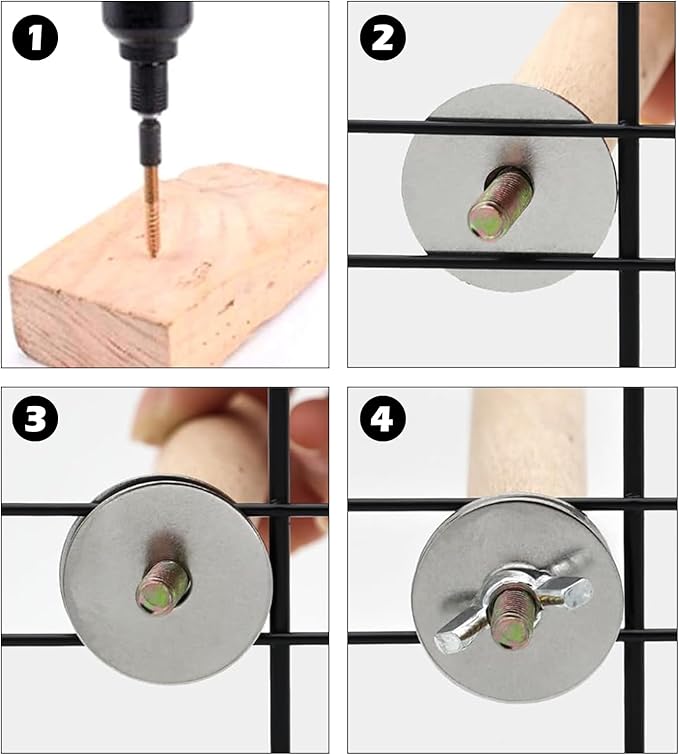 1

2

3

4