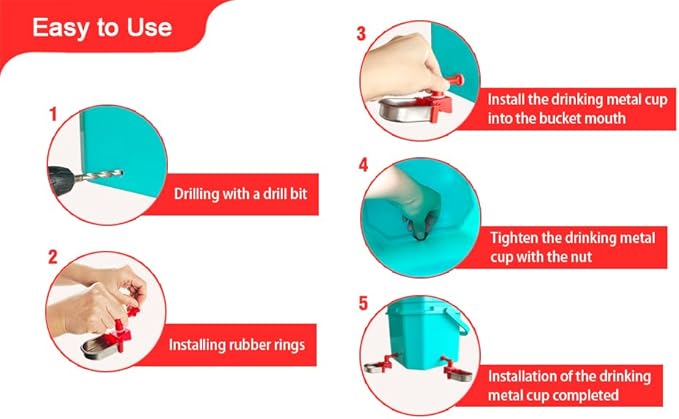 Easy to Use

1

Drilling with a drill bit

2

Installing rubber rings

3

Install the drinking metal cup into the bucket mouth

4

Tighten the drinking metal cup with the nut

5

Installation of the drinking metal cup completed