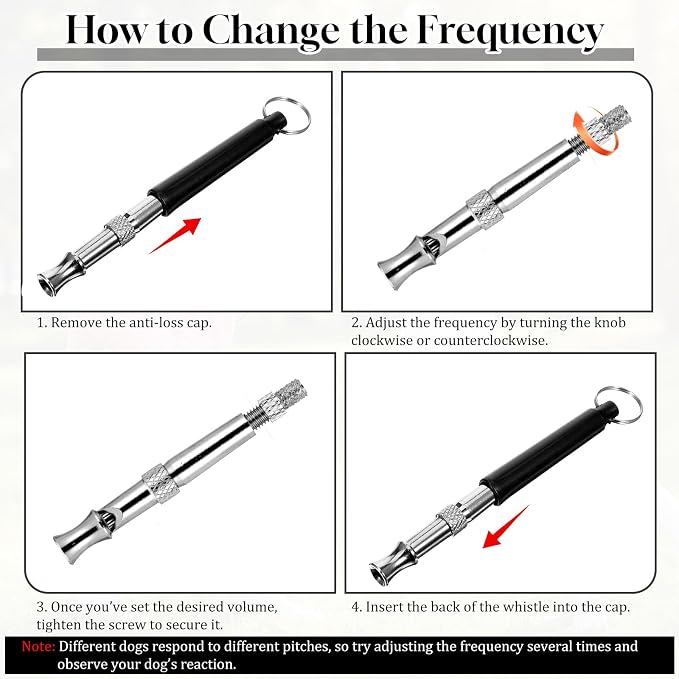 How to Change the Frequency

1. Remove the anti-loss cap.

2. Adjust the frequency by turning the knob clockwise or counterclockwise.

3. Once you've set the desired volume, tighten the screw to secure it.

4. Insert the back of the whistle into the cap.

Note: Different dogs respond to different pitches, so try adjusting the frequency several times and observe your dog's reaction.