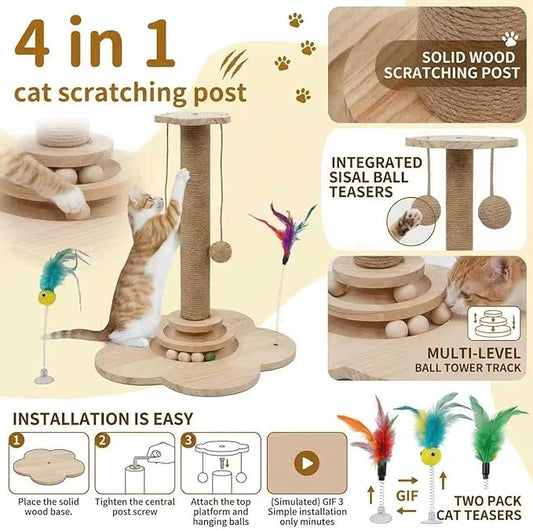 4 in 1
cat scratching post

SOLID WOOD SCRATCHING POST

INTEGRATED SISAL BALL TEASERS

MULTI-LEVEL BALL TOWER TRACK

INSTALLATION IS EASY

1
Place the solid wood base.

2
Tighten the central post screw

3
Attach the top platform and hanging balls

(Simulated) GIF 3 Simple installation only minutes

GIF

TWO PACK CAT TEASERS