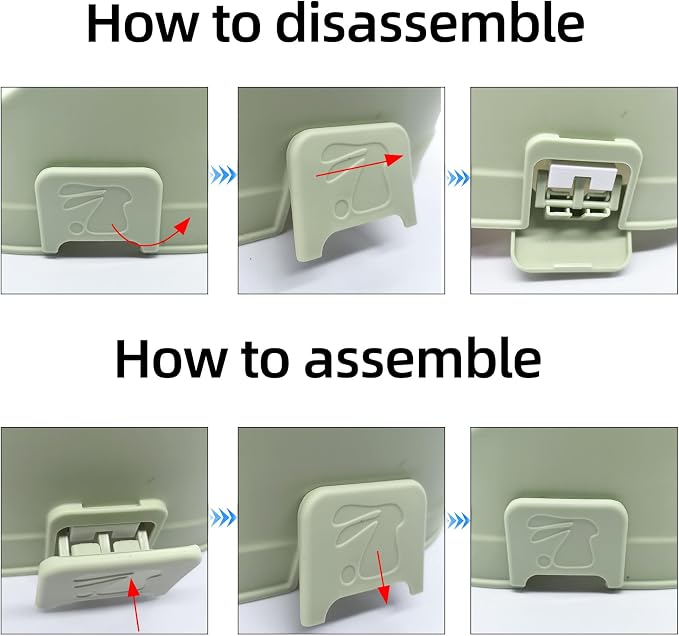 How to disassemble

How to assemble